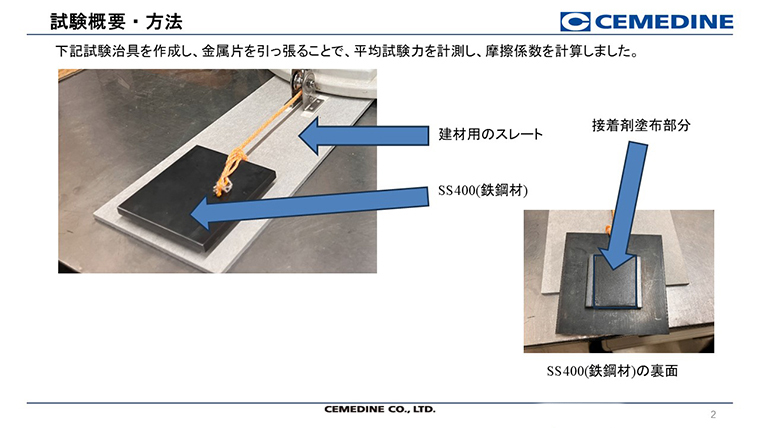 試験概要・方法

CEMEDINE

下記試験治具を作成し、金属片を引っ張ることで、平均試験力を計測し、摩擦係数を計算しました。

建材用のスレート

SS400(鉄鋼材)

接着剤塗布部分

SS400(鉄鋼材)の裏面

CEMEDINE CO., LTD.

2